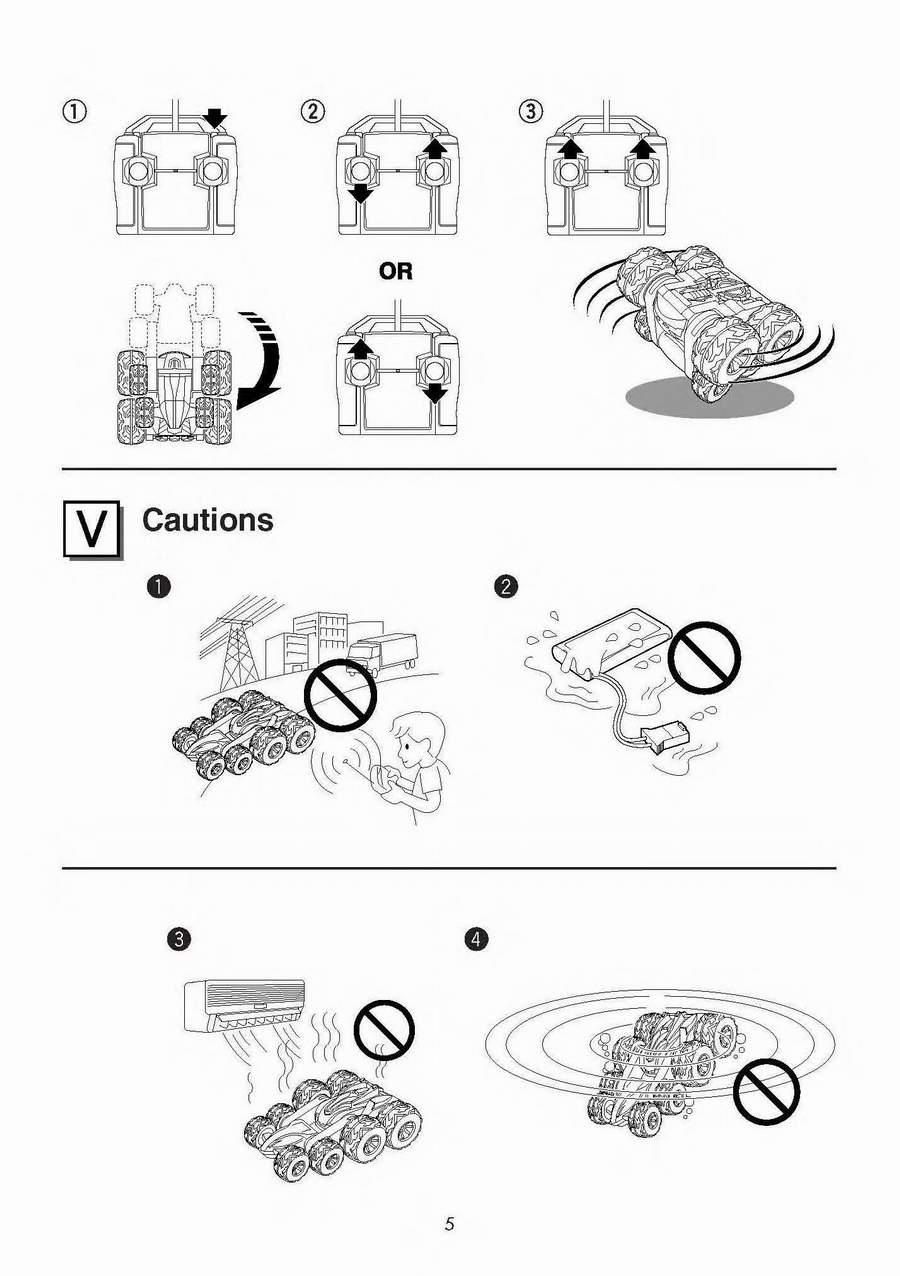 ①

②

③

OR

V Cautions

❶

❷

❸

❹

5