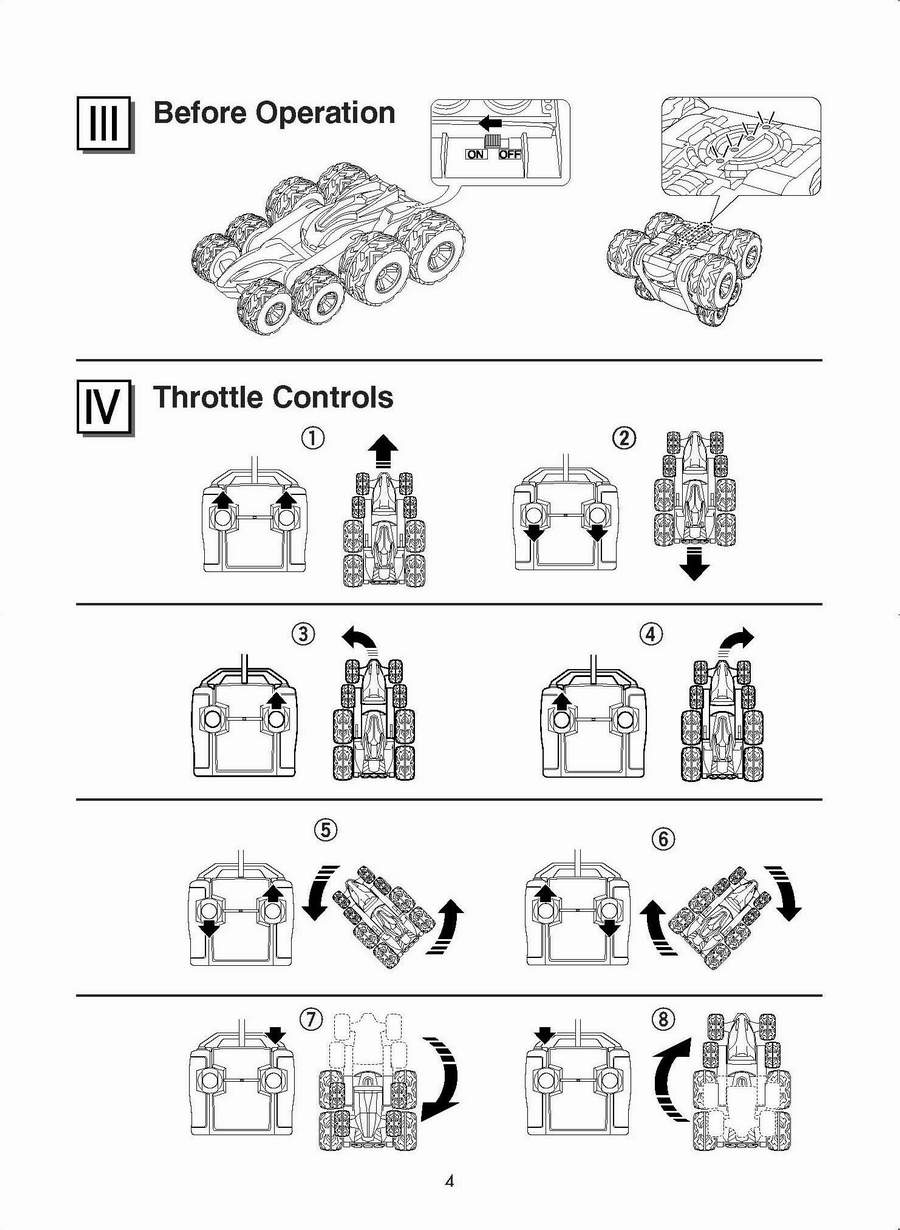 III Before Operation

ON OFF

IV Throttle Controls

①

②

③

④

⑤

⑥

⑦

⑧

4