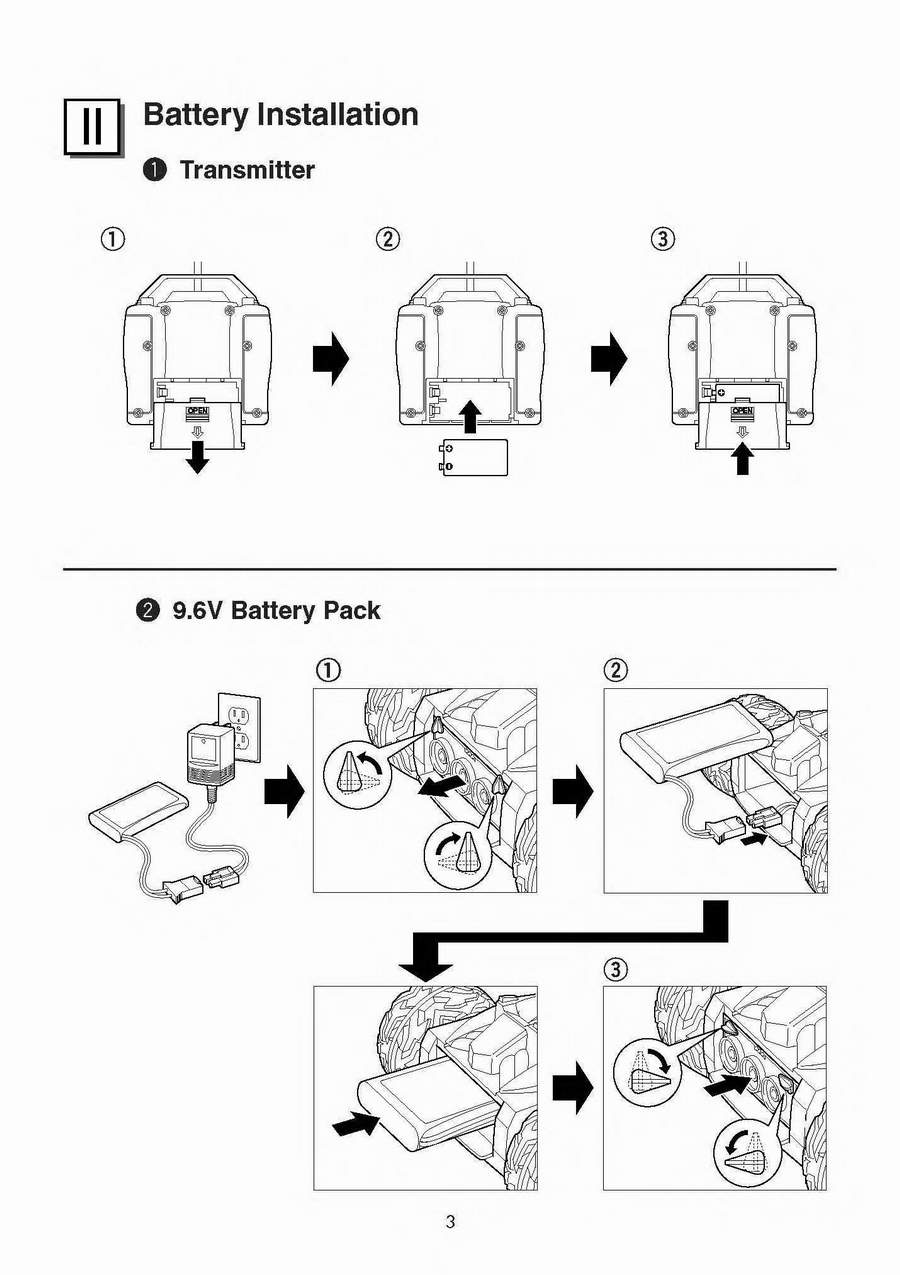 II Battery Installation

❶ Transmitter

①

OPEN

②

③

OPEN

❷ 9.6V Battery Pack

①

②

③

3