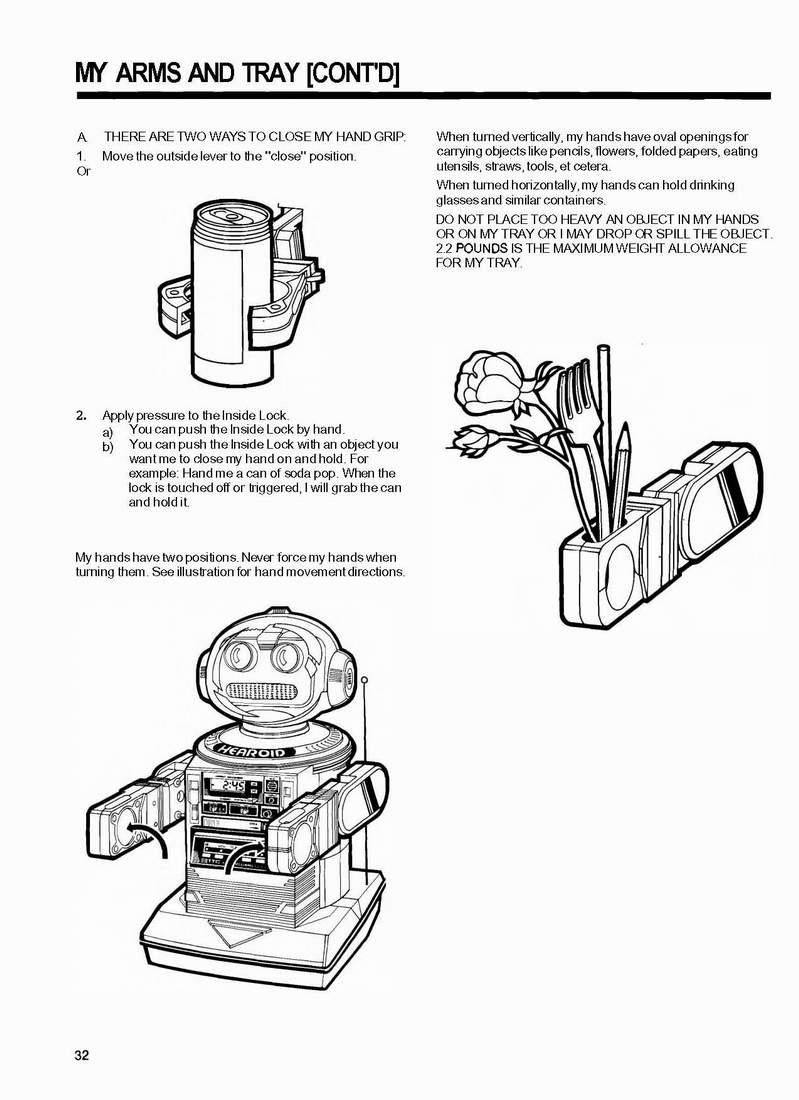 MY ARMS AND TRAY [CONT'D]

A. THERE ARE TWO WAYS TO CLOSE MY HAND GRIP:
1. Move the outside lever to the "close" position.
Or

2. Apply pressure to the Inside Lock.
a) You can push the Inside Lock by hand.
b) You can push the Inside Lock with an object you want me to close my hand on and hold. For example: Hand me a can of soda pop. When the lock is touched off or triggered, I will grab the can and hold it.

My hands have two positions. Never force my hands when turning them. See illustration for hand movement directions.

HEAROID

2:45

When turned vertically, my hands have oval openings for carrying objects like pencils, flowers, folded papers, eating utensils, straws, tools, et cetera.

When turned horizontally, my hands can hold drinking glasses and similar containers.

DO NOT PLACE TOO HEAVY AN OBJECT IN MY HANDS OR ON MY TRAY OR I MAY DROP OR SPILL THE OBJECT. 2.2 POUNDS IS THE MAXIMUM WEIGHT ALLOWANCE FOR MY TRAY.

32