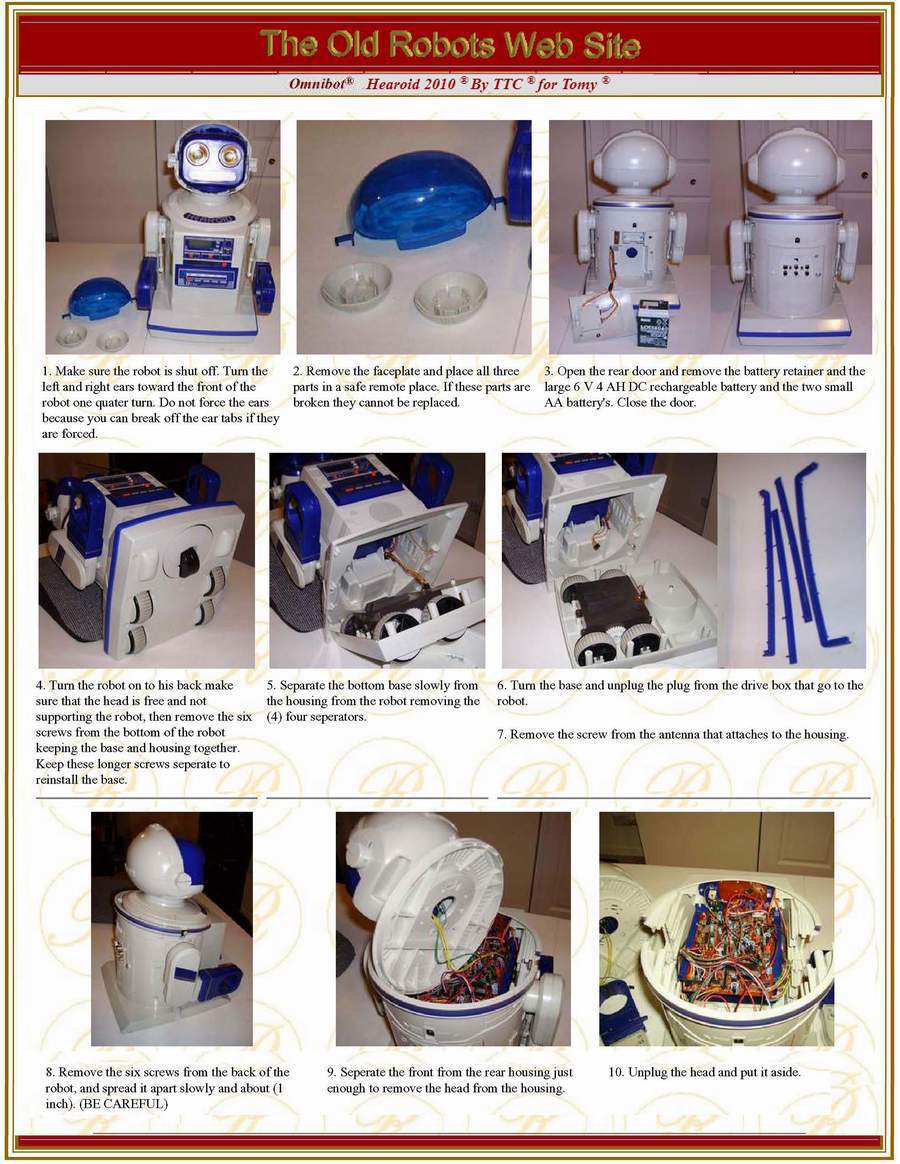 The Old Robots Web Site

Omnibot® Hearoid 2010 ® By TTC ® for Tomy ®

1. Make sure the robot is shut off. Turn the left and right ears toward the front of the robot one quater turn. Do not force the ears because you can break off the ear tabs if they are forced.

2. Remove the faceplate and place all three parts in a safe remote place. If these parts are broken they cannot be replaced.

3. Open the rear door and remove the battery retainer and the large 6 V 4 AH DC rechargeable battery and the two small AA battery's. Close the door.

4. Turn the robot on to his back make sure that the head is free and not supporting the robot, then remove the six screws from the bottom of the robot keeping the base and housing together. Keep these longer screws seperate to reinstall the base.

5. Separate the bottom base slowly from the housing from the robot removing the (4) four seperators.

6. Turn the base and unplug the plug from the drive box that go to the robot.

7. Remove the screw from the antenna that attaches to the housing.

8. Remove the six screws from the back of the robot, and spread it apart slowly and about (1 inch). (BE CAREFUL)

9. Seperate the front from the rear housing just enough to remove the head from the housing.

10. Unplug the head and put it aside.