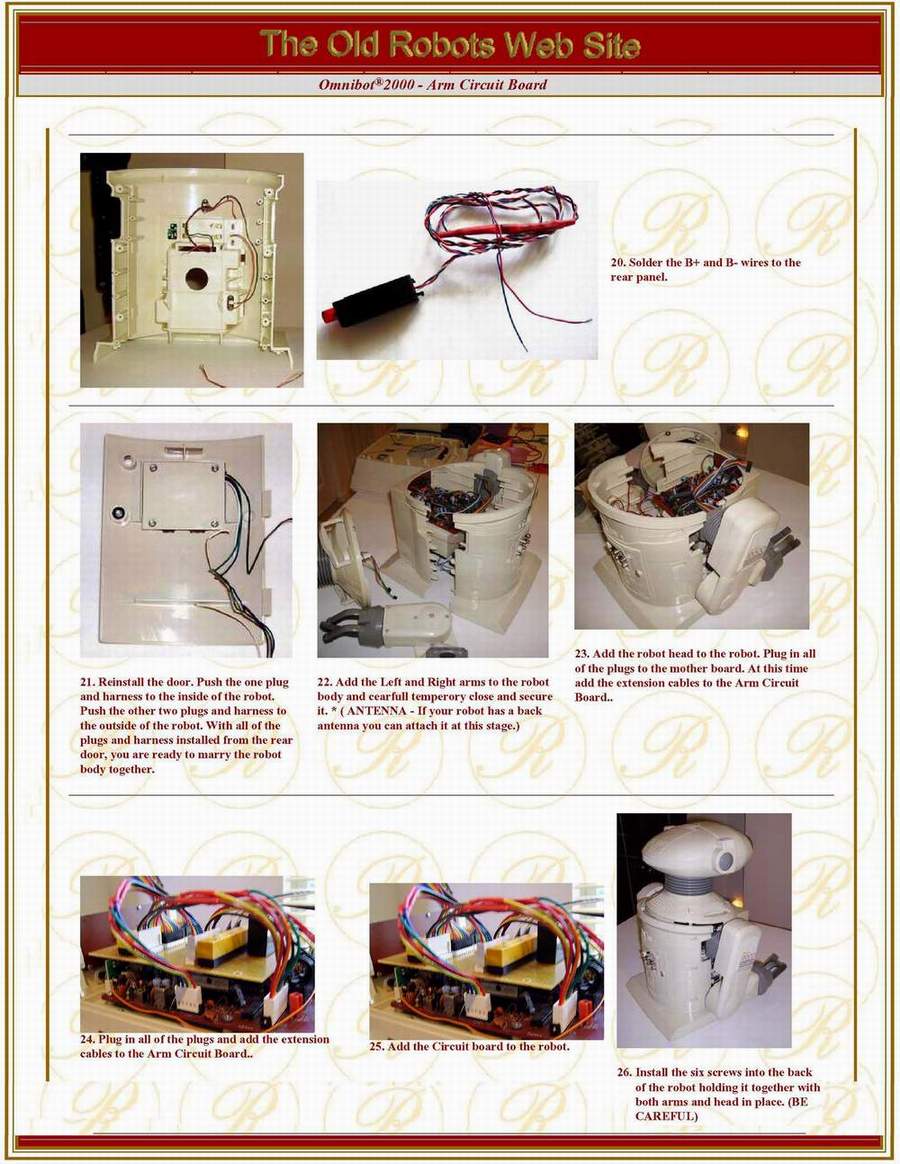 The Old Robots Web Site

Omnibot®2000 - Arm Circuit Board

20. Solder the B+ and B- wires to the rear panel.

21. Reinstall the door. Push the one plug and harness to the inside of the robot. Push the other two plugs and harness to the outside of the robot. With all of the plugs and harness installed from the rear door, you are ready to marry the robot body together.

22. Add the Left and Right arms to the robot body and cearfull temperory close and secure it. * ( ANTENNA - If your robot has a back antenna you can attach it at this stage.)

23. Add the robot head to the robot. Plug in all of the plugs to the mother board. At this time add the extension cables to the Arm Circuit Board..

24. Plug in all of the plugs and add the extension cables to the Arm Circuit Board..

25. Add the Circuit board to the robot.

26. Install the six screws into the back of the robot holding it together with both arms and head in place. (BE CAREFUL)