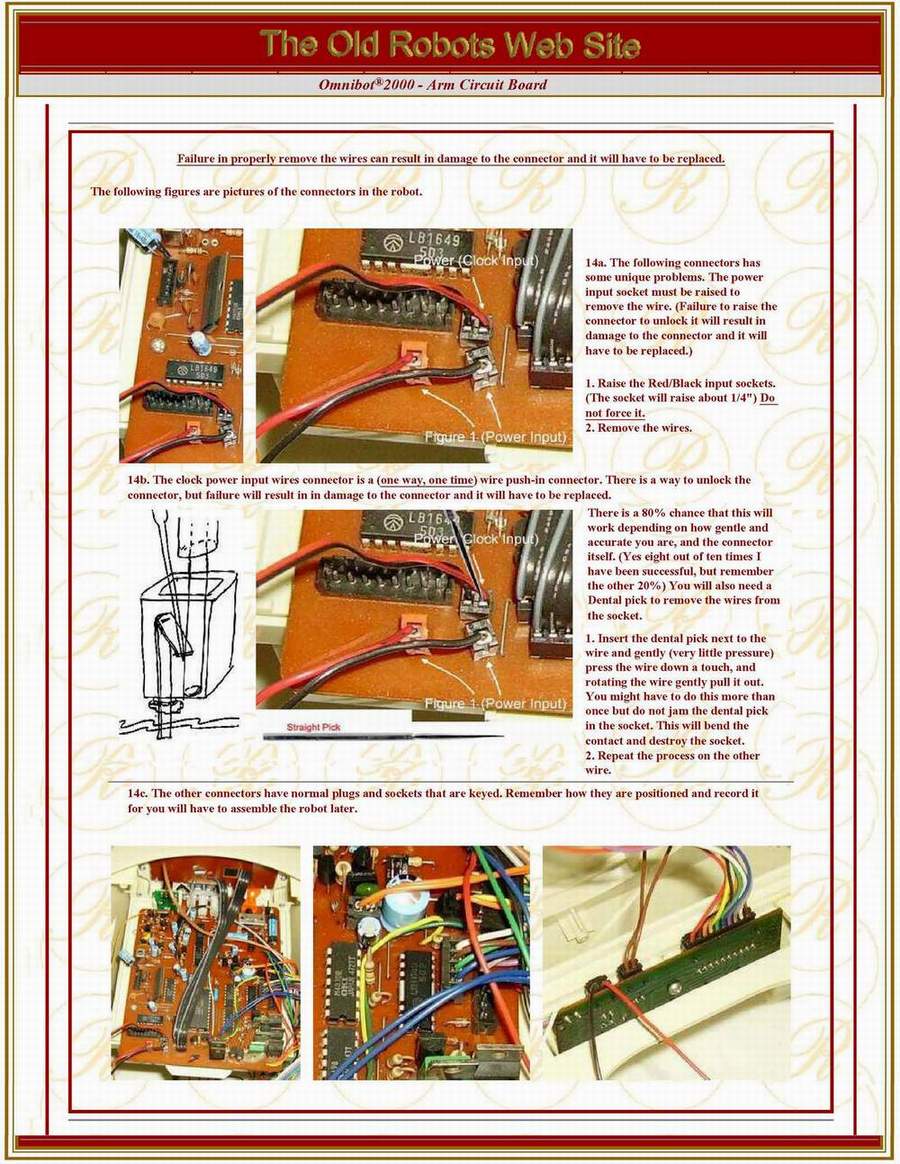 The Old Robots Web Site

Omnibot®2000 - Arm Circuit Board

Failure in properly remove the wires can result in damage to the connector and it will have to be replaced.

The following figures are pictures of the connectors in the robot.

LB1649 503

LB1649 503

Power (Clock Input)

Figure 1 (Power Input)

14a. The following connectors has some unique problems. The power input socket must be raised to remove the wire. (Failure to raise the connector to unlock it will result in damage to the connector and it will have to be replaced.)

1. Raise the Red/Black input sockets. (The socket will raise about 1/4") Do not force it.
2. Remove the wires.

14b. The clock power input wires connector is a (one way, one time) wire push-in connector. There is a way to unlock the connector, but failure will result in in damage to the connector and it will have to be replaced.

LB1649 503

Power (Clock Input)

Figure 1 (Power Input)

Straight Pick

There is a 80% chance that this will work depending on how gentle and accurate you are, and the connector itself. (Yes eight out of ten times I have been successful, but remember the other 20%) You will also need a Dental pick to remove the wires from the socket.

1. Insert the dental pick next to the wire and gently (very little pressure) press the wire down a touch, and rotating the wire gently pull it out. You might have to do this more than once but do not jam the dental pick in the socket. This will bend the contact and destroy the socket.
2. Repeat the process on the other wire.

14c. The other connectors have normal plugs and sockets that are keyed. Remember how they are positioned and record it for you will have to assemble the robot later.