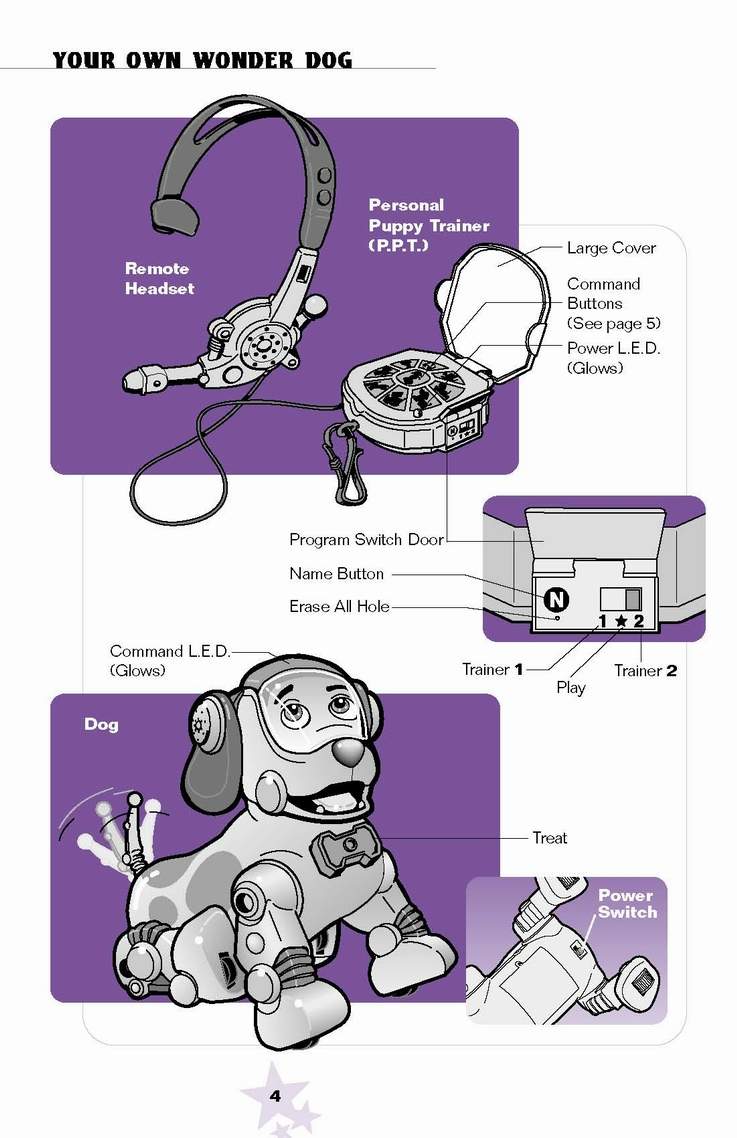 YOUR OWN WONDER DOG

Remote Headset

Personal Puppy Trainer (P.P.T.)

Large Cover

Command Buttons (See page 5)

Power L.E.D. (Glows)

Program Switch Door

Name Button

Erase All Hole

N

1 ★ 2

Trainer 1

Play

Trainer 2

Command L.E.D. (Glows)

Dog

Treat

Power Switch

4