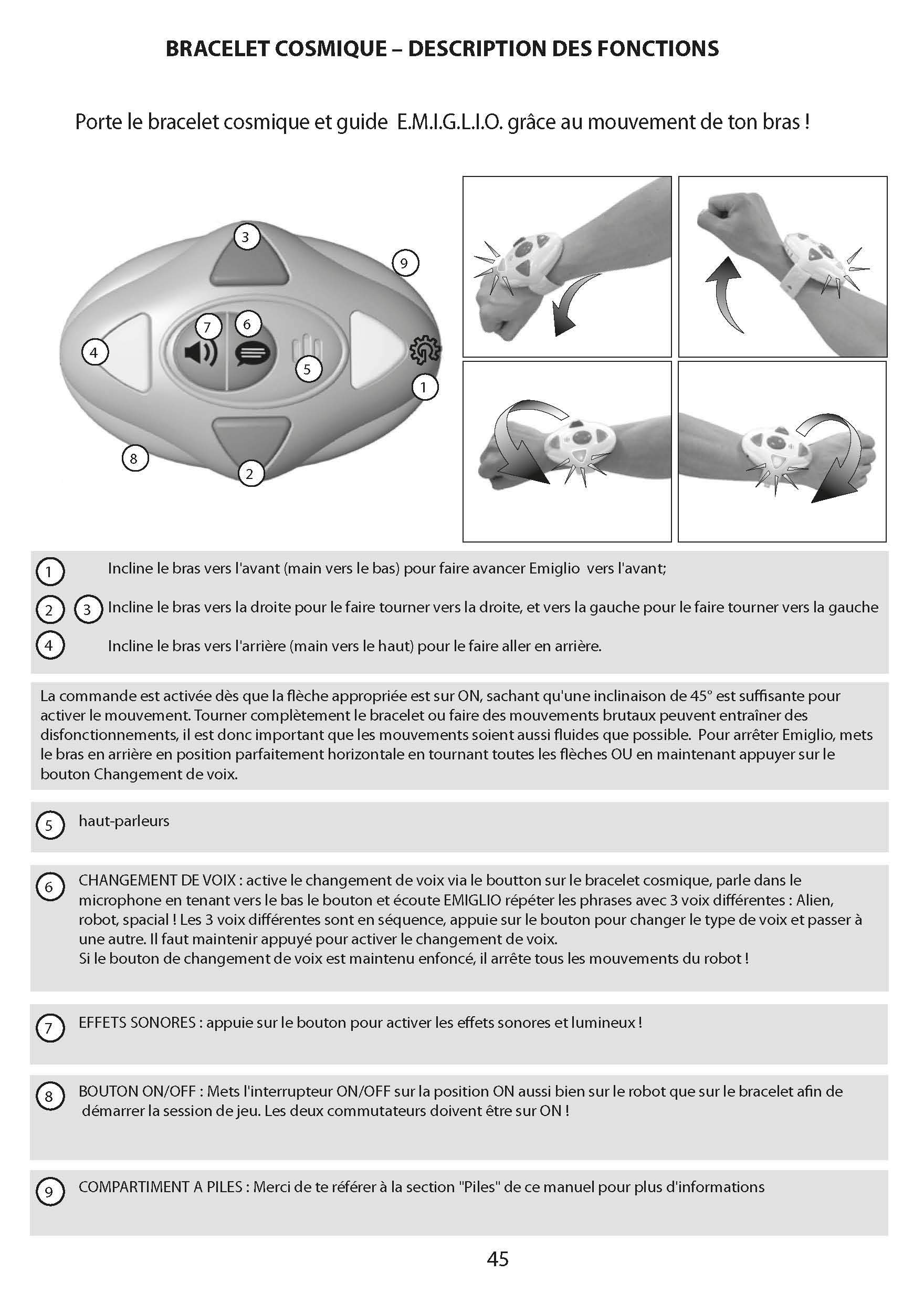 BRACELET COSMIQUE – DESCRIPTION DES FONCTIONS

Porte le bracelet cosmique et guide E.M.I.G.L.I.O. grâce au mouvement de ton bras !

3
9
7
6
4
5
1
8
2

1 Incline le bras vers l'avant (main vers le bas) pour faire avancer Emiglio vers l'avant;

2 3 Incline le bras vers la droite pour le faire tourner vers la droite, et vers la gauche pour le faire tourner vers la gauche

4 Incline le bras vers l'arrière (main vers le haut) pour le faire aller en arrière.

La commande est activée dès que la flèche appropriée est sur ON, sachant qu'une inclinaison de 45° est suffisante pour activer le mouvement. Tourner complètement le bracelet ou faire des mouvements brutaux peuvent entraîner des disfonctionnements, il est donc important que les mouvements soient aussi fluides que possible. Pour arrêter Emiglio, mets le bras en arrière en position parfaitement horizontale en tournant toutes les flèches OU en maintenant appuyer sur le bouton Changement de voix.

5 haut-parleurs

6 CHANGEMENT DE VOIX : active le changement de voix via le boutton sur le bracelet cosmique, parle dans le microphone en tenant vers le bas le bouton et écoute EMIGLIO répéter les phrases avec 3 voix différentes : Alien, robot, spacial ! Les 3 voix différentes sont en séquence, appuie sur le bouton pour changer le type de voix et passer à une autre. Il faut maintenir appuyé pour activer le changement de voix.
Si le bouton de changement de voix est maintenu enfoncé, il arrête tous les mouvements du robot !

7 EFFETS SONORES : appuie sur le bouton pour activer les effets sonores et lumineux !

8 BOUTON ON/OFF : Mets l'interrupteur ON/OFF sur la position ON aussi bien sur le robot que sur le bracelet afin de démarrer la session de jeu. Les deux commutateurs doivent être sur ON !

9 COMPARTIMENT A PILES : Merci de te référer à la section "Piles" de ce manuel pour plus d'informations

45