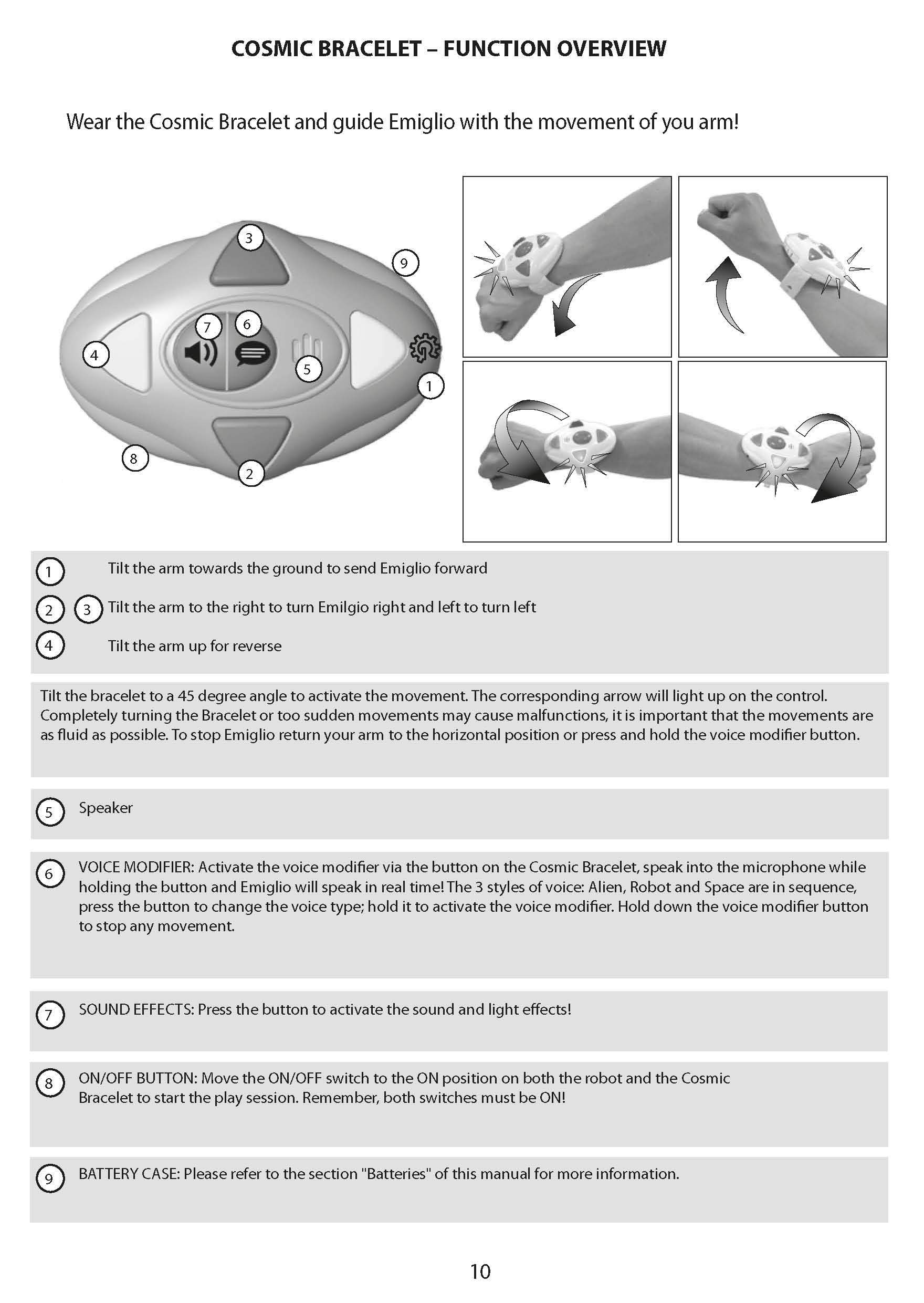 COSMIC BRACELET – FUNCTION OVERVIEW

Wear the Cosmic Bracelet and guide Emiglio with the movement of you arm!

3
9
7
6
4
5
1
8
2

1 Tilt the arm towards the ground to send Emiglio forward

2 3 Tilt the arm to the right to turn Emilgio right and left to turn left

4 Tilt the arm up for reverse

Tilt the bracelet to a 45 degree angle to activate the movement. The corresponding arrow will light up on the control. Completely turning the Bracelet or too sudden movements may cause malfunctions, it is important that the movements are as fluid as possible. To stop Emiglio return your arm to the horizontal position or press and hold the voice modifier button.

5 Speaker

6 VOICE MODIFIER: Activate the voice modifier via the button on the Cosmic Bracelet, speak into the microphone while holding the button and Emiglio will speak in real time! The 3 styles of voice: Alien, Robot and Space are in sequence, press the button to change the voice type; hold it to activate the voice modifier. Hold down the voice modifier button to stop any movement.

7 SOUND EFFECTS: Press the button to activate the sound and light effects!

8 ON/OFF BUTTON: Move the ON/OFF switch to the ON position on both the robot and the Cosmic Bracelet to start the play session. Remember, both switches must be ON!

9 BATTERY CASE: Please refer to the section "Batteries" of this manual for more information.

10