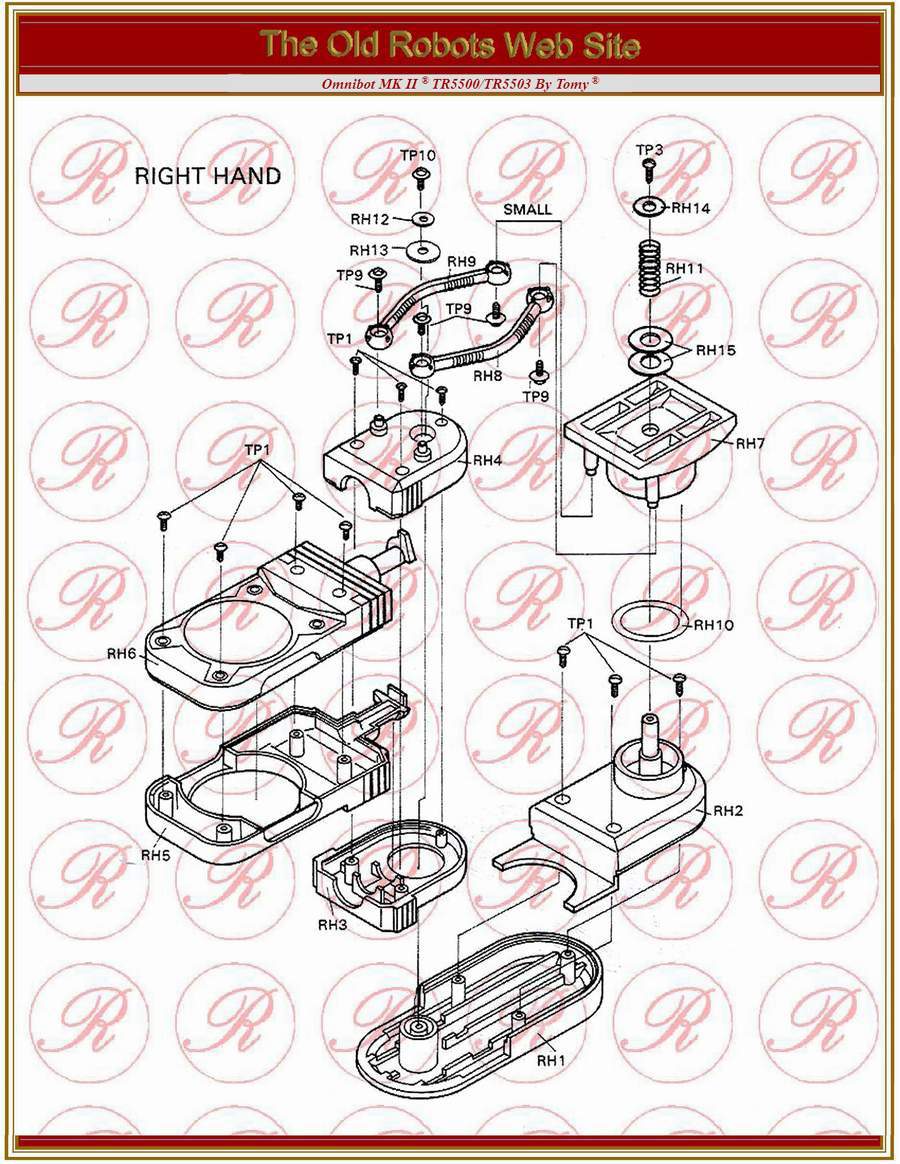 The Old Robots Web Site

Omnibot MK II ® TR5500/TR5503 By Tomy ®

RIGHT HAND

TP10
RH12
RH13
TP9
RH9
SMALL
TP9
TP1
RH8
TP9
TP3
RH14
RH11
RH15
RH7
RH4
TP1
RH6
RH10
TP1
RH2
RH5
RH3
RH1